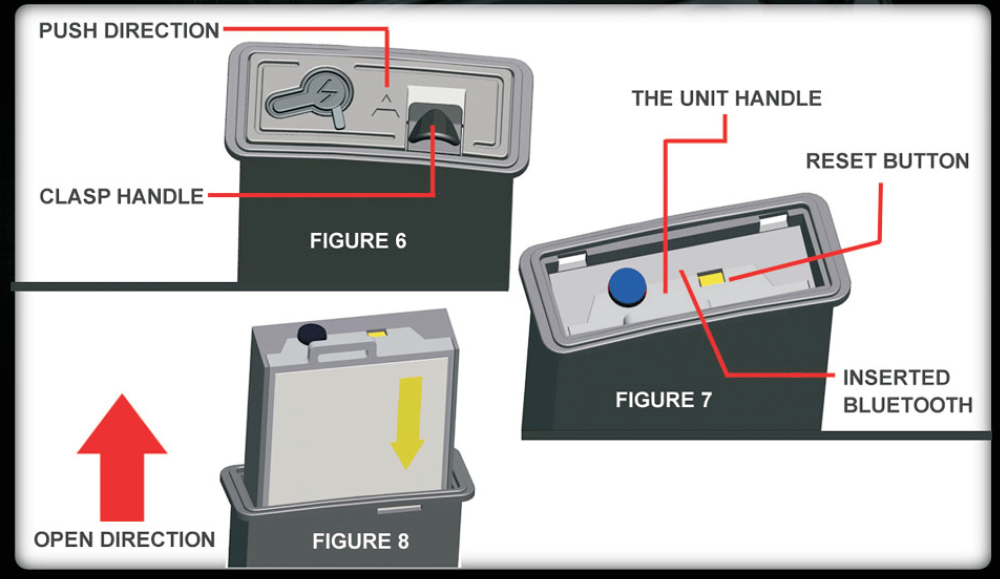 PUSH DIRECTION

CLASP HANDLE

FIGURE 6

THE UNIT HANDLE

RESET BUTTON

INSERTED BLUETOOTH

FIGURE 7

OPEN DIRECTION

FIGURE 8